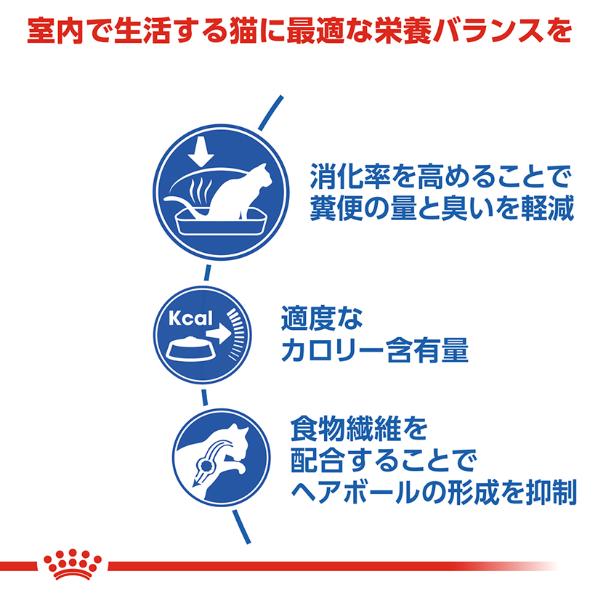 室内で生活する猫に最適な栄養バランスを

消化率を高めることで糞便の量と臭いを軽減

Kcal

適度なカロリー含有量

食物繊維を配合することでヘアボールの形成を抑制