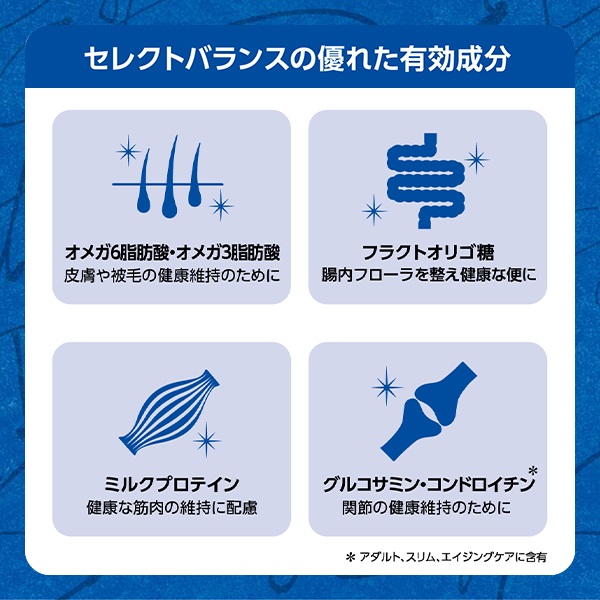 セレクトバランスの優れた有効成分

オメガ6脂肪酸・オメガ3脂肪酸
皮膚や被毛の健康維持のために

フラクトオリゴ糖
腸内フローラを整え健康な便に

ミルクプロテイン
健康な筋肉の維持に配慮

グルコサミン・コンドロイチン*
関節の健康維持のために

* アダルト、スリム、エイジングケアに含有